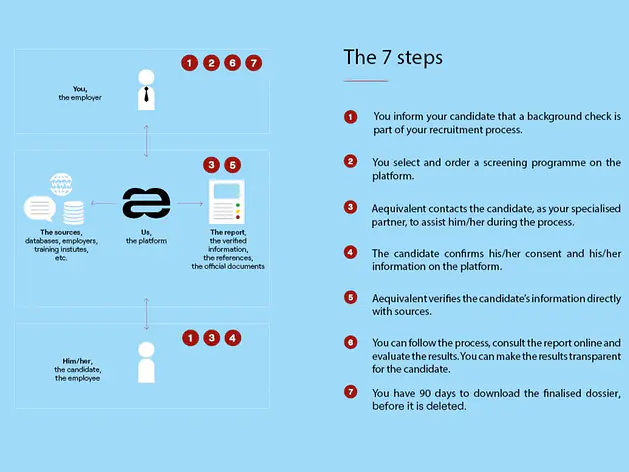 1 2 6 7

You,
the employer

3 5

The sources,
databases, employers,
training instutes,
etc.

Us,
the platform

The report,
the verified
information,
the references,
the official documents

1 3 4

Him/her,
the candidate,
the employee

The 7 steps

1 You inform your candidate that a background check is part of your recruitment process.

2 You select and order a screening programme on the platform.

3 Aequivalent contacts the candidate, as your specialised partner, to assist him/her during the process.

4 The candidate confirms his/her consent and his/her information on the platform.

5 Aequivalent verifies the candidate's information directly with sources.

6 You can follow the process, consult the report online and evaluate the results. You can make the results transparent for the candidate.

7 You have 90 days to download the finalised dossier, before it is deleted.